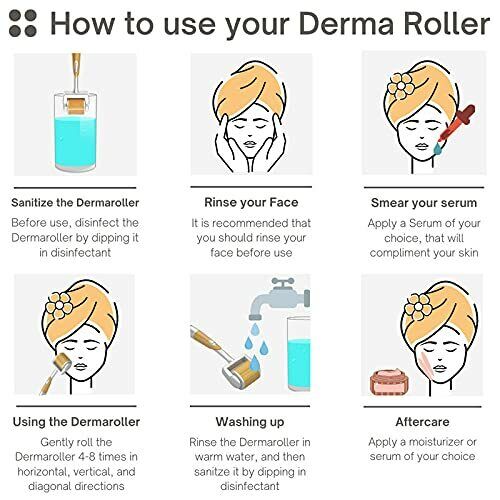 How to use your Derma Roller

Sanitize the Dermaroller
Before use, disinfect the Dermaroller by dipping it in disinfectant

Rinse your Face
It is recommended that you should rinse your face before use

Smear your serum
Apply a Serum of your choice, that will compliment your skin

Using the Dermaroller
Gently roll the Dermaroller 4-8 times in horizontal, vertical, and diagonal directions

Washing up
Rinse the Dermaroller in warm water, and then sanitze it by dipping in disinfectant

Aftercare
Apply a moisturizer or serum of your choice