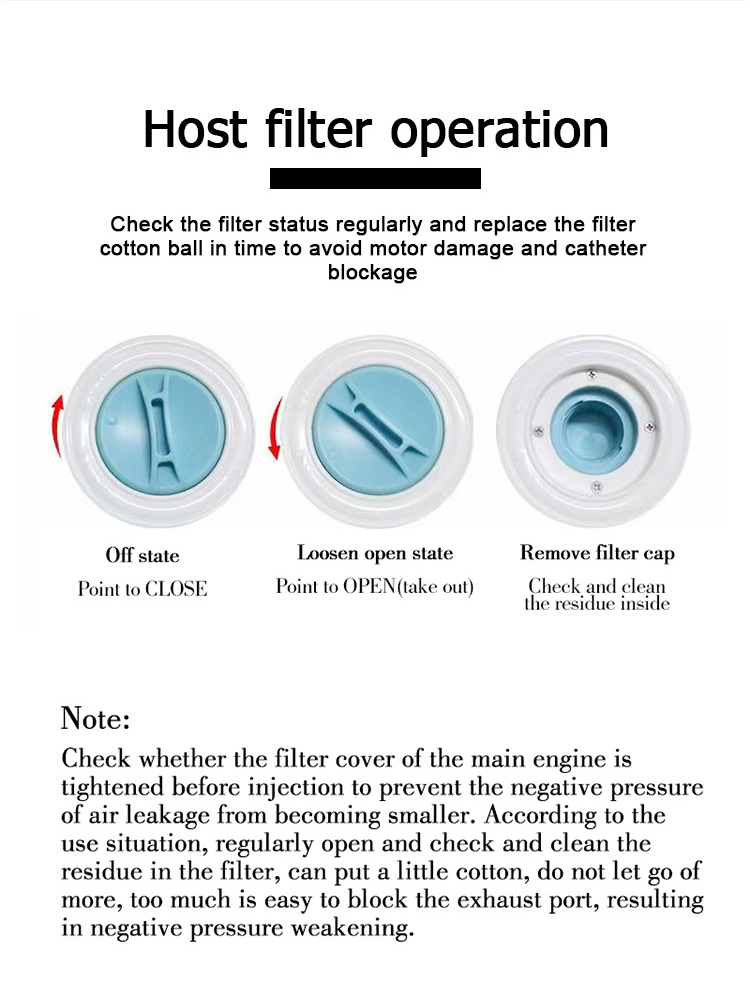 Host filter operation

Check the filter status regularly and replace the filter cotton ball in time to avoid motor damage and catheter blockage

Off state
Point to CLOSE

Loosen open state
Point to OPEN(take out)

Remove filter cap
Check and clean the residue inside

Note:
Check whether the filter cover of the main engine is tightened before injection to prevent the negative pressure of air leakage from becoming smaller. According to the use situation, regularly open and check and clean the residue in the filter, can put a little cotton, do not let go of more, too much is easy to block the exhaust port, resulting in negative pressure weakening.